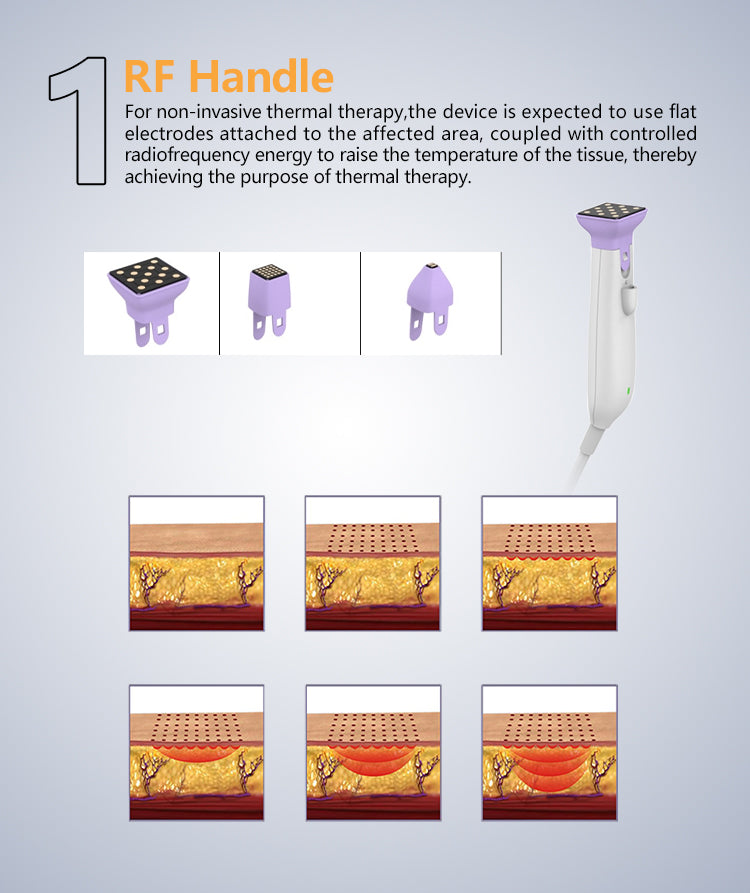 1 RF Handle

For non-invasive thermal therapy,the device is expected to use flat electrodes attached to the affected area, coupled with controlled radiofrequency energy to raise the temperature of the tissue, thereby achieving the purpose of thermal therapy.