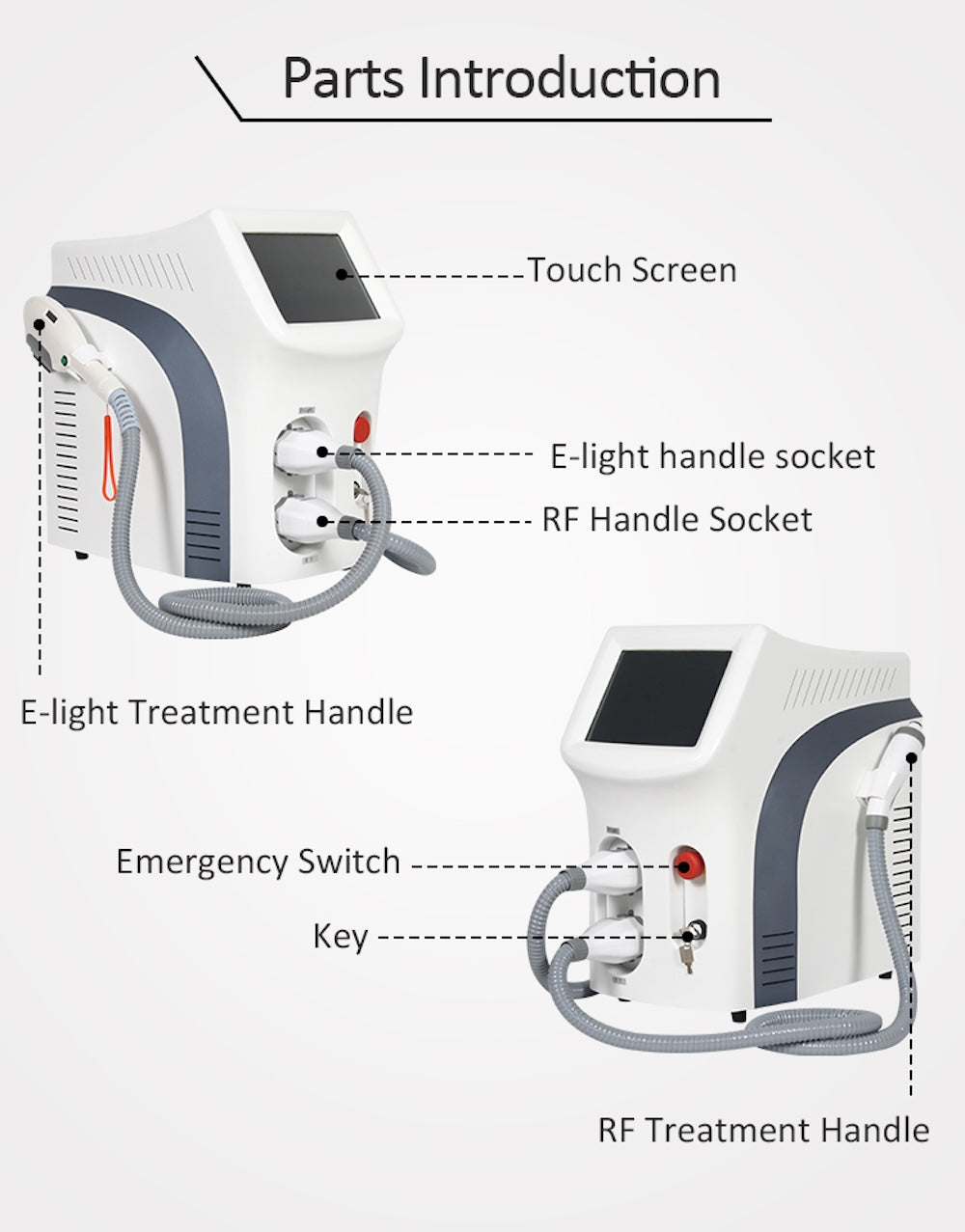 Parts Introduction

Touch Screen

E-light handle socket

RF Handle Socket

E-light Treatment Handle

Emergency Switch

Key

RF Treatment Handle