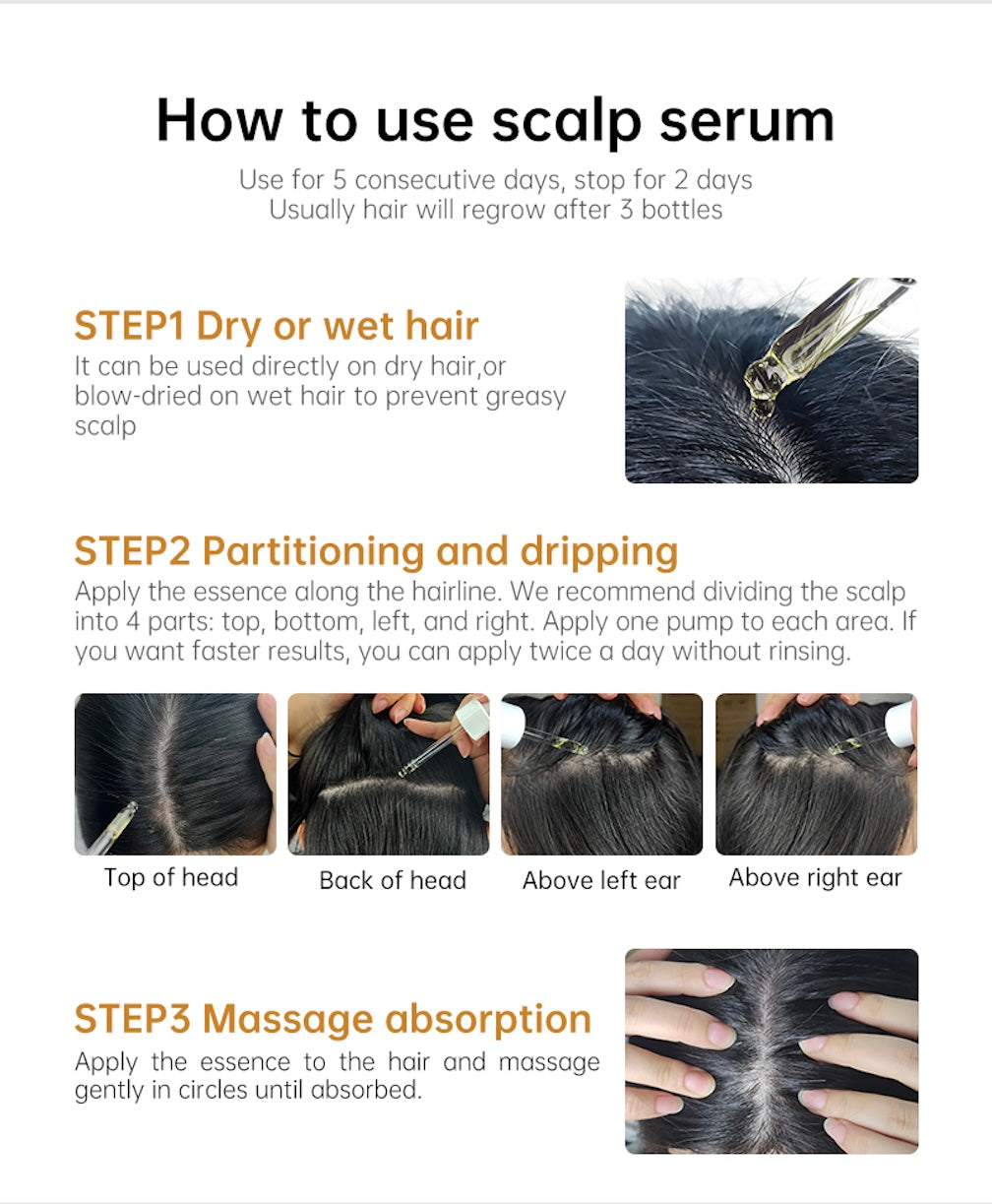 How to use scalp serum

Use for 5 consecutive days, stop for 2 days
Usually hair will regrow after 3 bottles

STEP1 Dry or wet hair

It can be used directly on dry hair,or blow-dried on wet hair to prevent greasy scalp

STEP2 Partitioning and dripping

Apply the essence along the hairline. We recommend dividing the scalp into 4 parts: top, bottom, left, and right. Apply one pump to each area. If you want faster results, you can apply twice a day without rinsing.

Top of head

Back of head

Above left ear

Above right ear

STEP3 Massage absorption

Apply the essence to the hair and massage gently in circles until absorbed.